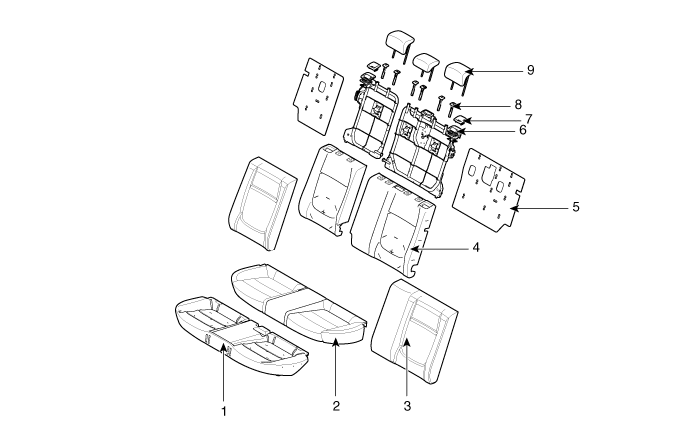 9
8
7
6
5
4
1
2
3