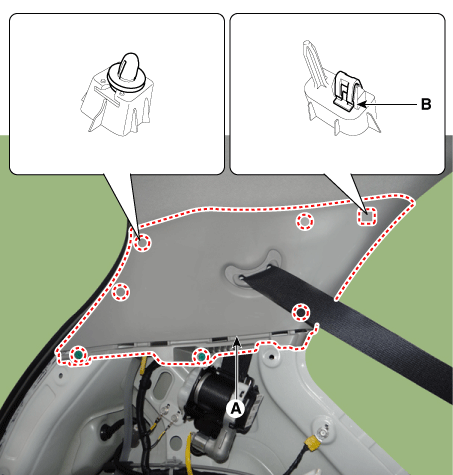 B

A