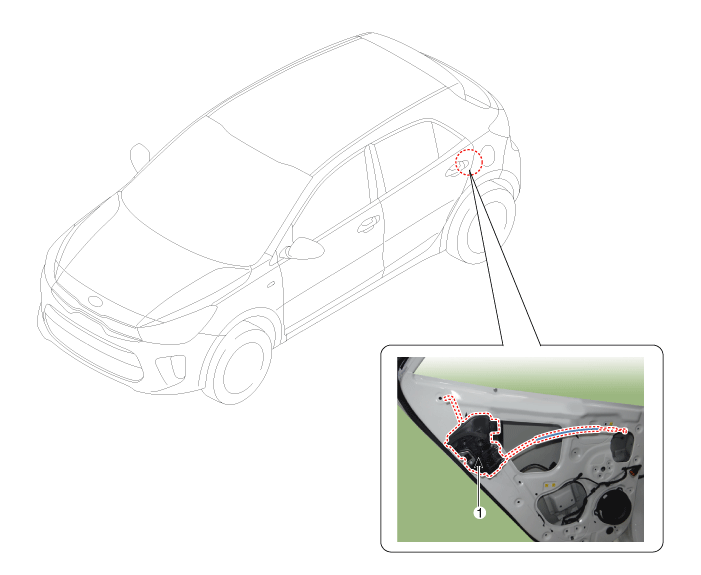 1