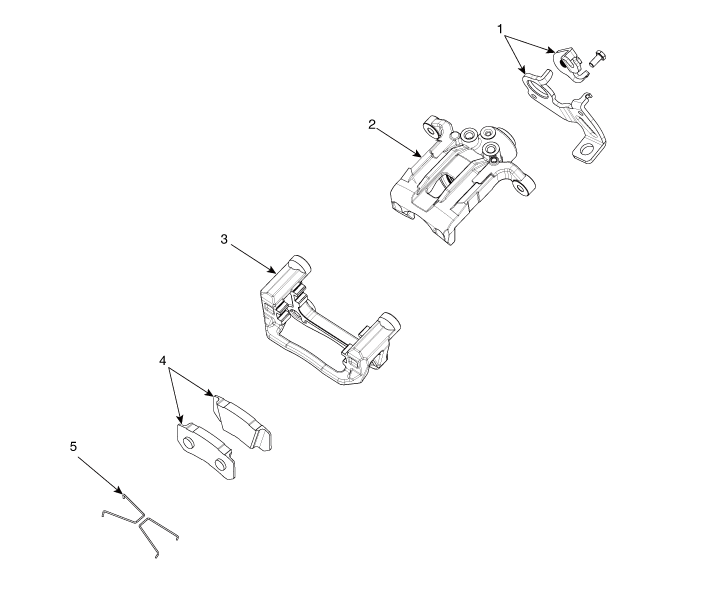 1
2
3
4
5