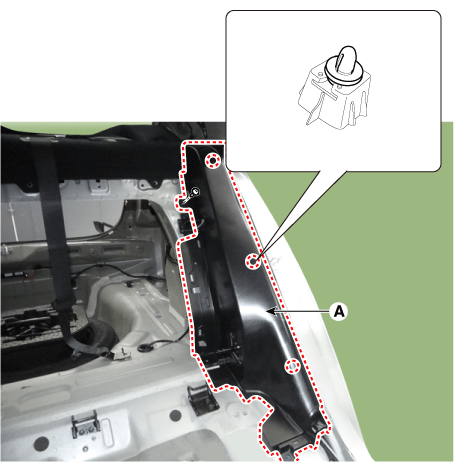 A