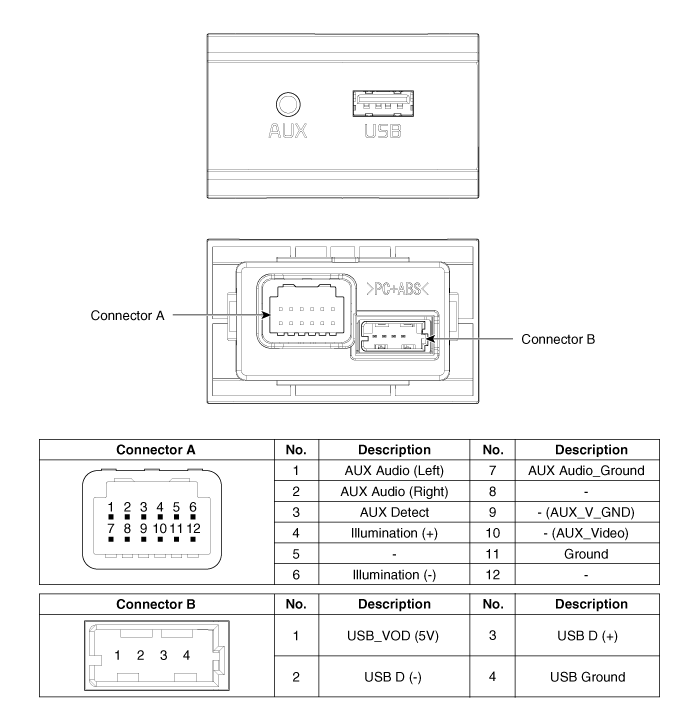 AUX USB

>PC+ABS<

Connector A

Connector B

| Connector A | No. | Description | No. | Description |
|---|---|---|---|---|
| 1 2 3 4 5 6 7 8 9 10 11 12 | 1 | AUX Audio (Left) | 7 | AUX Audio_Ground |
| | 2 | AUX Audio (Right) | 8 | - |
| | 3 | AUX Detect | 9 | - (AUX_V_GND) |
| | 4 | Illumination (+) | 10 | - (AUX_Video) |
| | 5 | - | 11 | Ground |
| | 6 | Illumination (-) | 12 | - |

| Connector B | No. | Description | No. | Description |
|---|---|---|---|---|
| 1 2 3 4 | 1 | USB_VOD (5V) | 3 | USB D (+) |
| | 2 | USB D (-) | 4 | USB Ground |