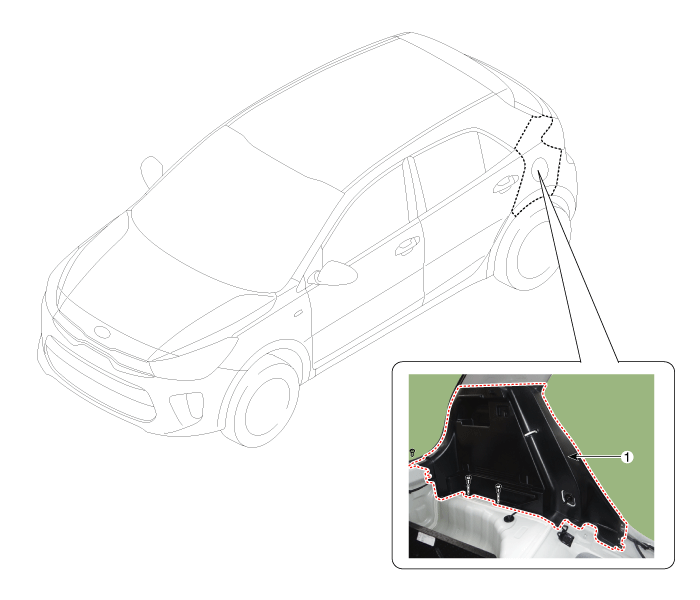 1