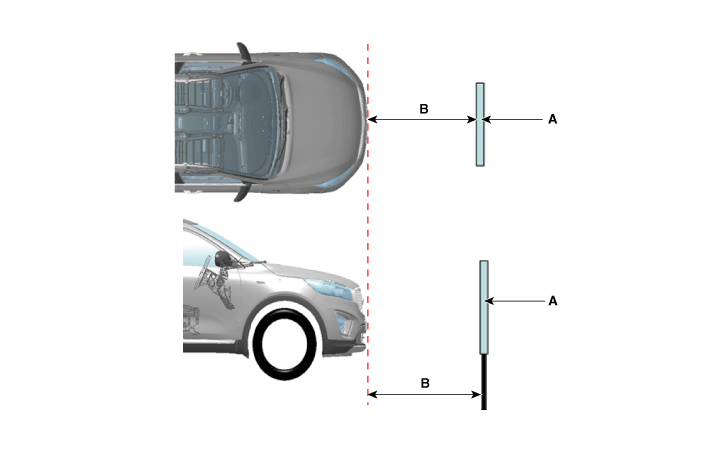 B

A

A

B