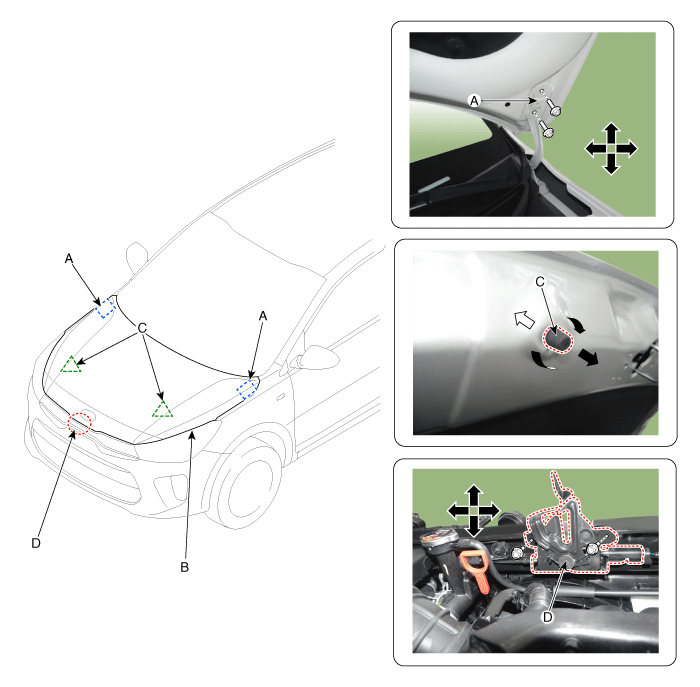 A
C
A
D
B
A
C
D