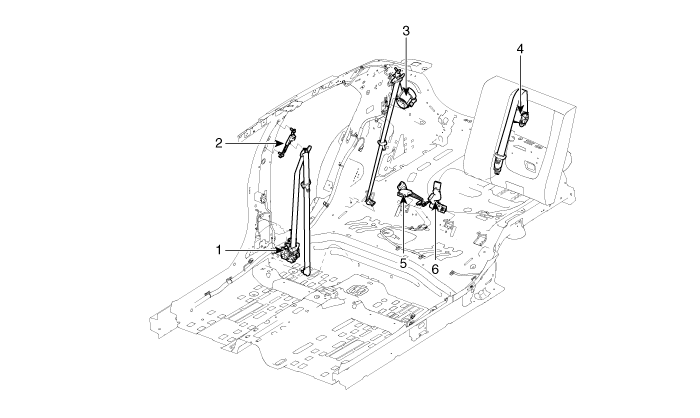 3
4
2
1
5
6