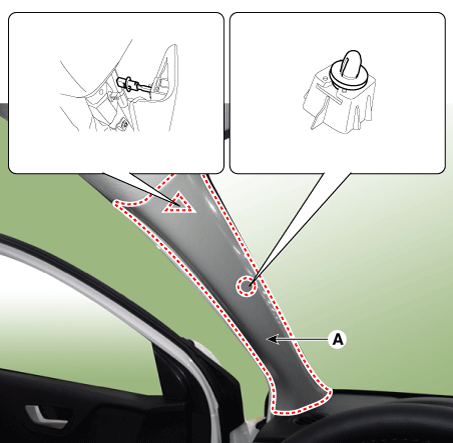 A