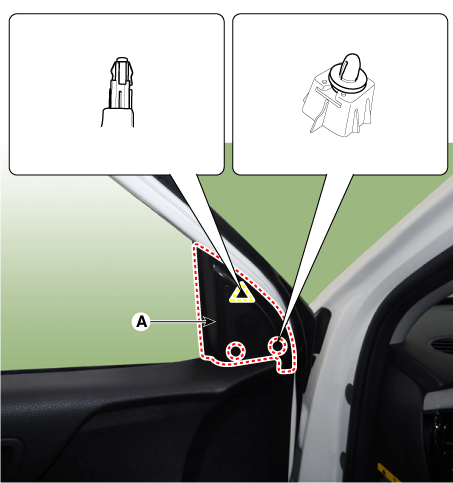 A