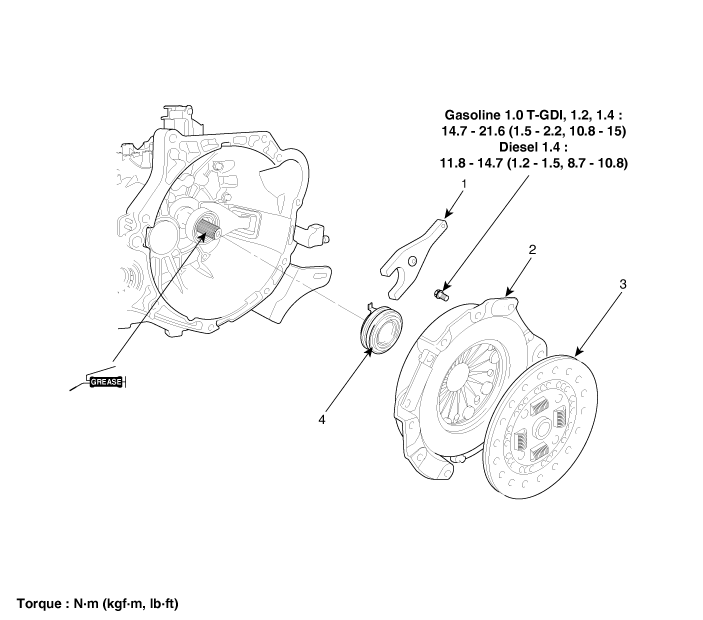 Gasoline 1.0 T-GDI, 1.2, 1.4 :
14.7 - 21.6 (1.5 - 2.2, 10.8 - 15)
Diesel 1.4 :
11.8 - 14.7 (1.2 - 1.5, 8.7 - 10.8)

1

2

3

GREASE

4

Torque : N·m (kgf·m, lb·ft)