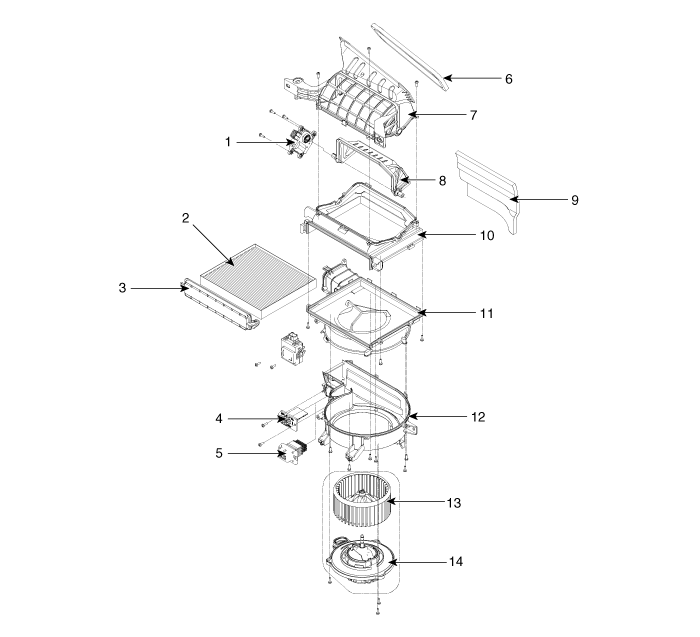 6
7
1
8
9
2
10
3
11
4
12
5
13
14