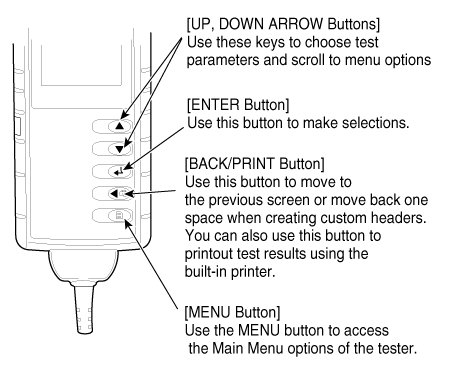 [UP, DOWN ARROW Buttons]
Use these keys to choose test parameters and scroll to menu options

[ENTER Button]
Use this button to make selections.

[BACK/PRINT Button]
Use this button to move to the previous screen or move back one space when creating custom headers. You can also use this button to printout test results using the built-in printer.

[MENU Button]
Use the MENU button to access the Main Menu options of the tester.