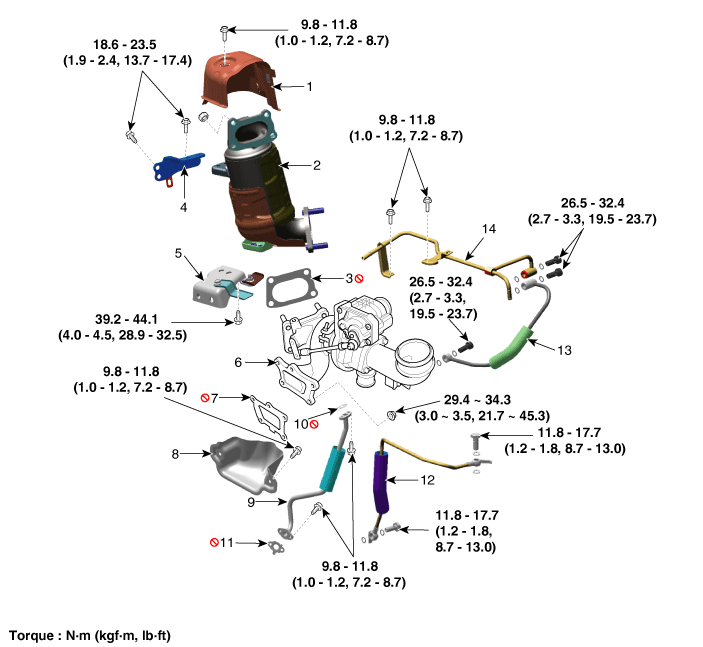 9.8 - 11.8
(1.0 - 1.2, 7.2 - 8.7)

18.6 - 23.5
(1.9 - 2.4, 13.7 - 17.4)

1

2

4

9.8 - 11.8
(1.0 - 1.2, 7.2 - 8.7)

26.5 - 32.4
(2.7 - 3.3, 19.5 - 23.7)

14

5

3

26.5 - 32.4
(2.7 - 3.3,
19.5 - 23.7)

39.2 - 44.1
(4.0 - 4.5, 28.9 - 32.5)

13

6

9.8 - 11.8
(1.0 - 1.2, 7.2 - 8.7)

7

10

29.4 ~ 34.3
(3.0 ~ 3.5, 21.7 ~ 45.3)

11.8 - 17.7
(1.2 - 1.8, 8.7 - 13.0)

8

12

9

11.8 - 17.7
(1.2 - 1.8,
8.7 - 13.0)

11

9.8 - 11.8
(1.0 - 1.2, 7.2 - 8.7)

Torque : N·m (kgf·m, lb·ft)