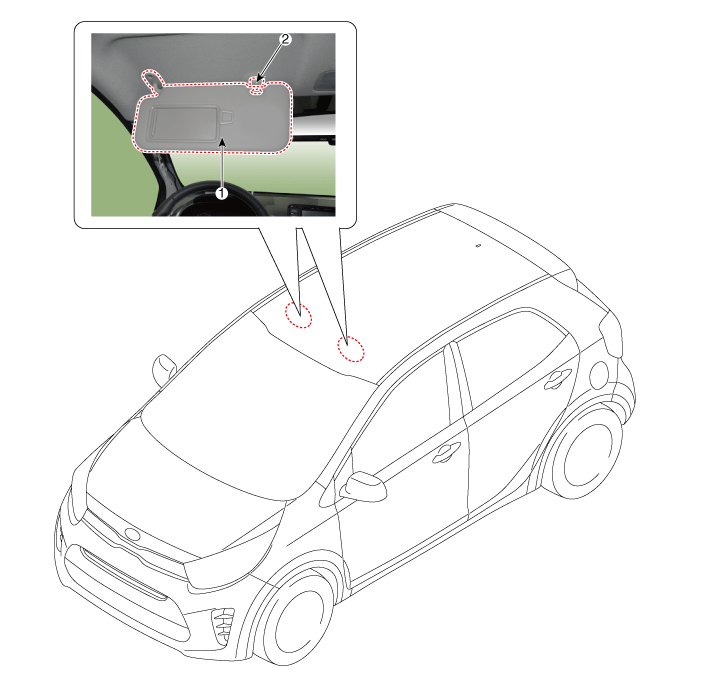 2
1