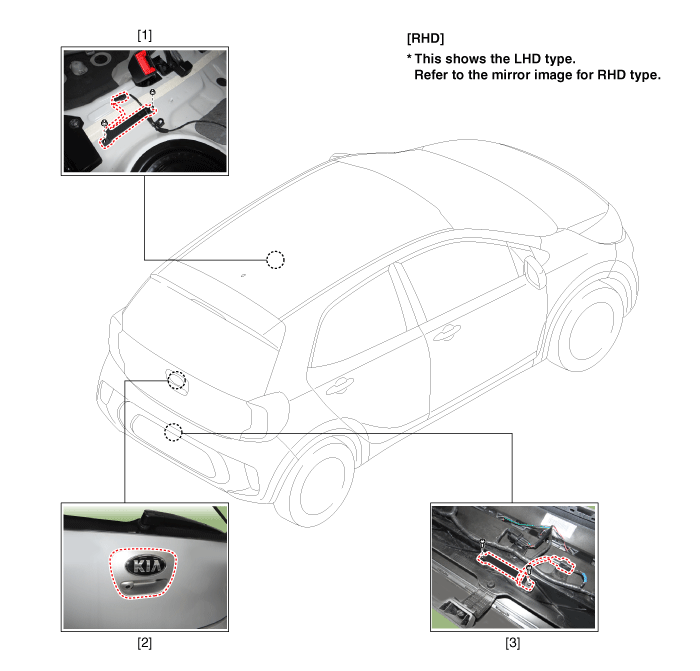 [1]

[RHD]

* This shows the LHD type.
Refer to the mirror image for RHD type.

KIA

[2]

[3]