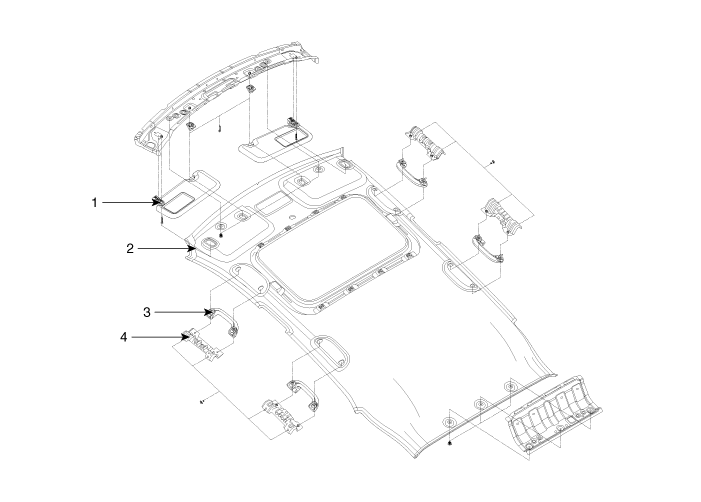 1
2
3
4