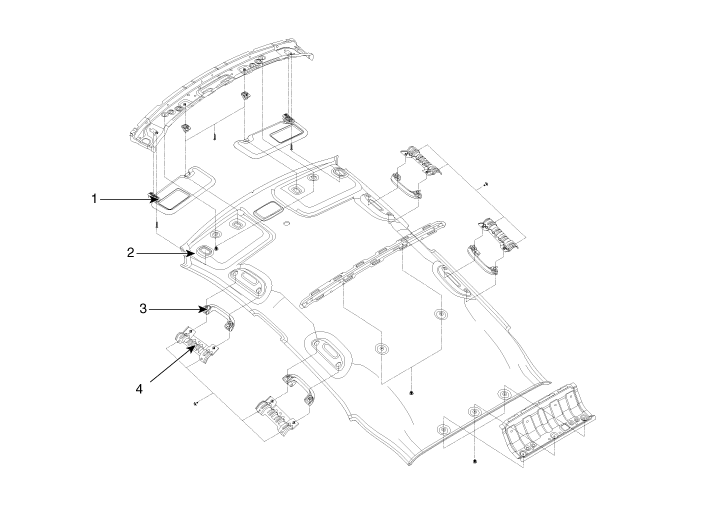 1
2
3
4