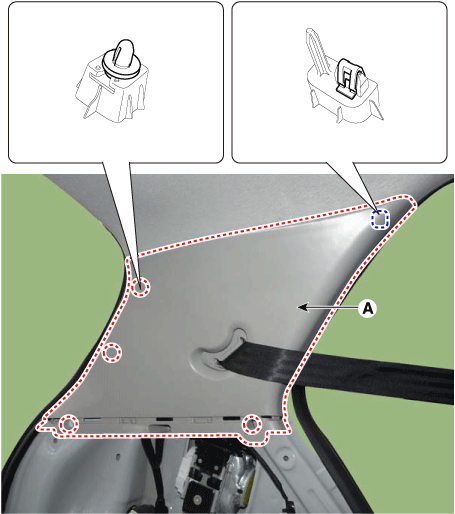 A