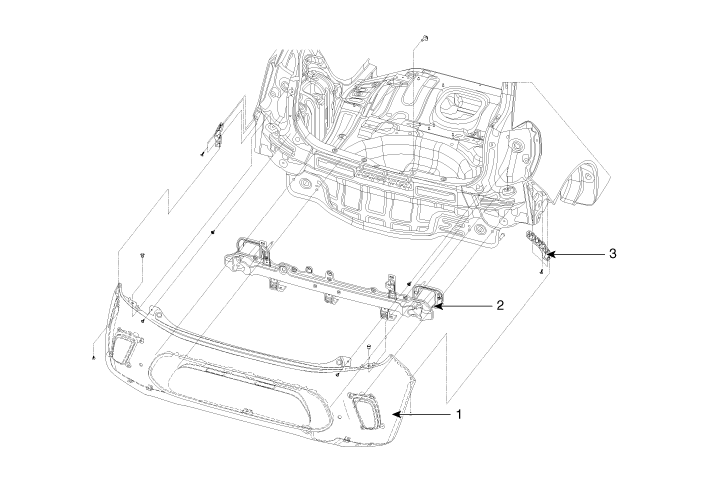 3
2
1