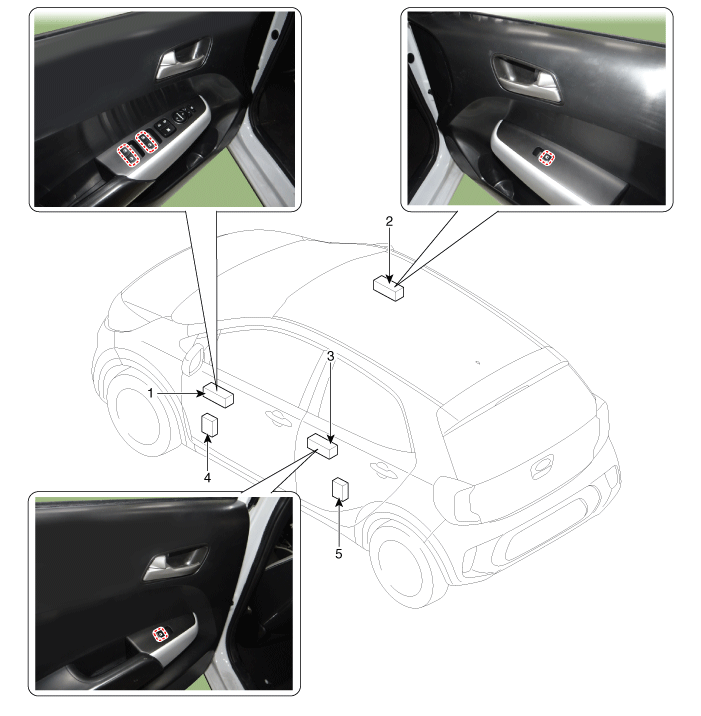 2
3
1
4
5