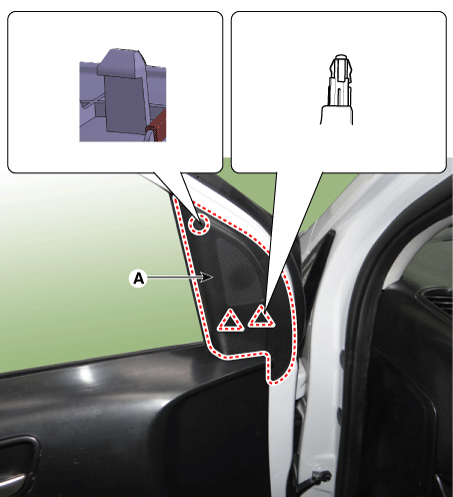 A