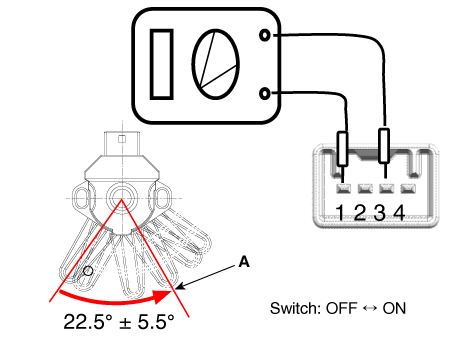 1 2 3 4

A

22.5° ± 5.5°

Switch: OFF ↔ ON