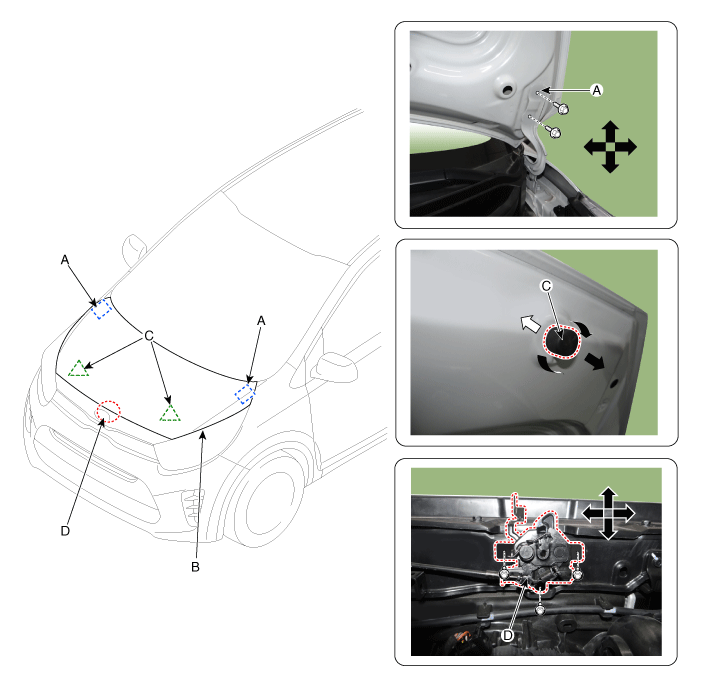 A
C
A
D
B
A
C
D