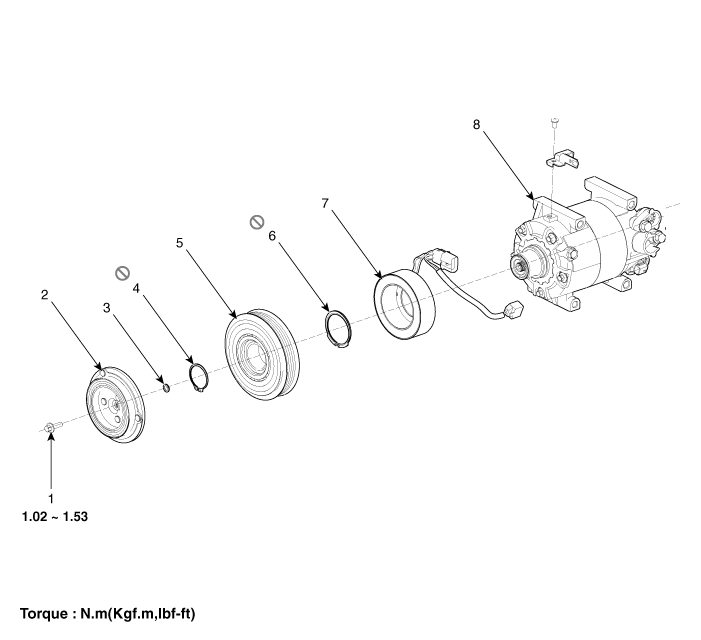 8

7

6

5

4

3

2

1
1.02 ~ 1.53

Torque : N.m(Kgf.m,lbf-ft)