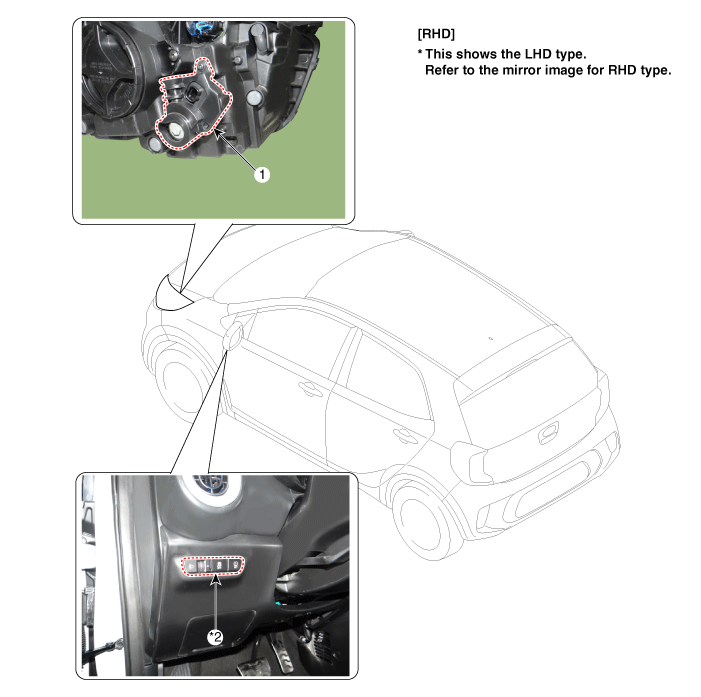 [RHD]
* This shows the LHD type.
Refer to the mirror image for RHD type.

1

*2