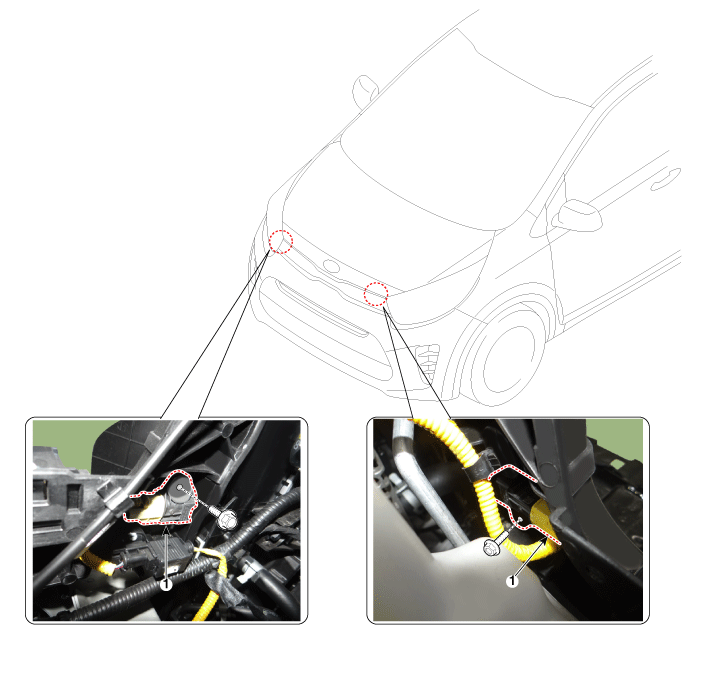 1

1