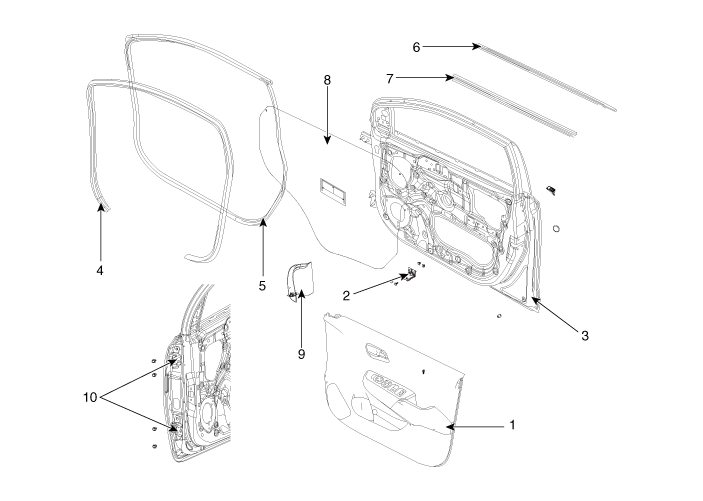 6
7
8
4
5
2
3
9
10
1