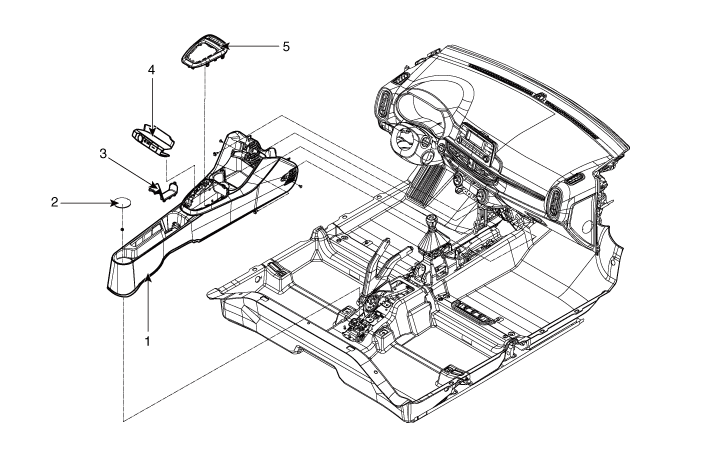 5
4
3
2
1