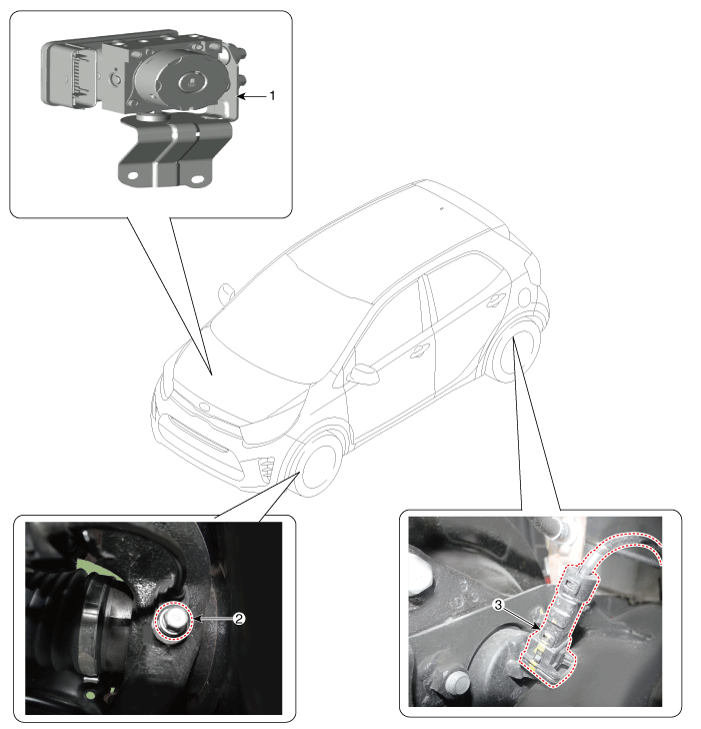 1

2

3