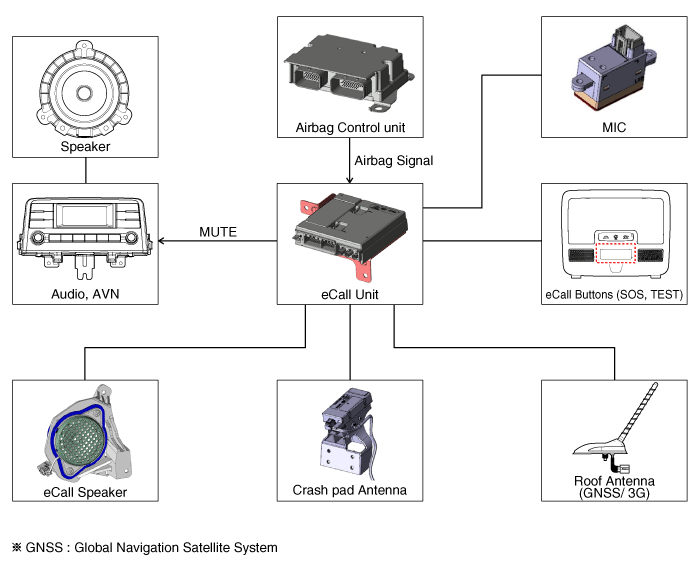 Speaker

Airbag Control unit

MIC

Airbag Signal

MUTE

Audio, AVN

eCall Unit

eCall Buttons (SOS, TEST)

eCall Speaker

Crash pad Antenna

Roof Antenna (GNSS/ 3G)

※ GNSS : Global Navigation Satellite System