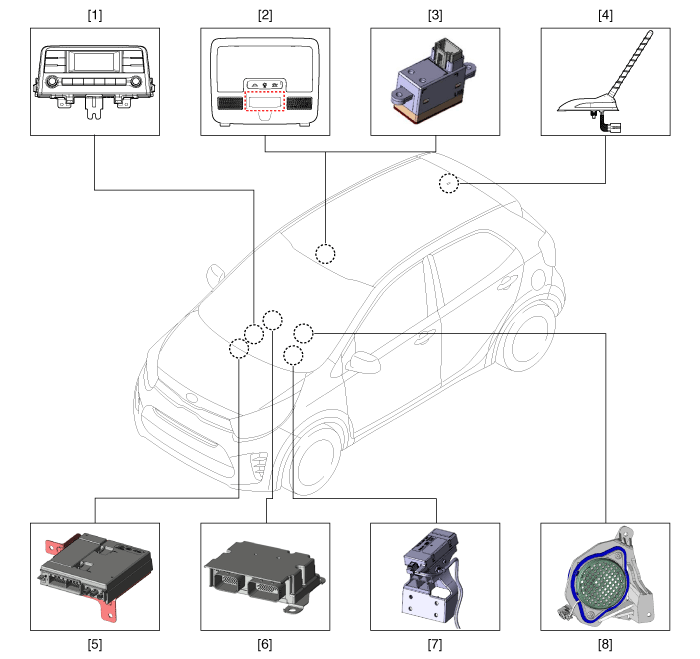 [1]

[2]

[3]

[4]

[5]

[6]

[7]

[8]