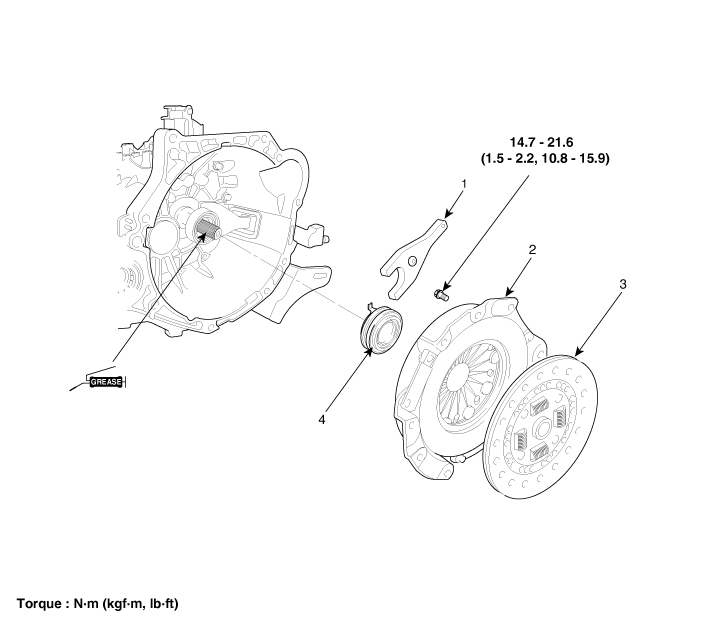 14.7 - 21.6
(1.5 - 2.2, 10.8 - 15.9)

1

2

3

GREASE

4

Torque : N·m (kgf·m, lb·ft)