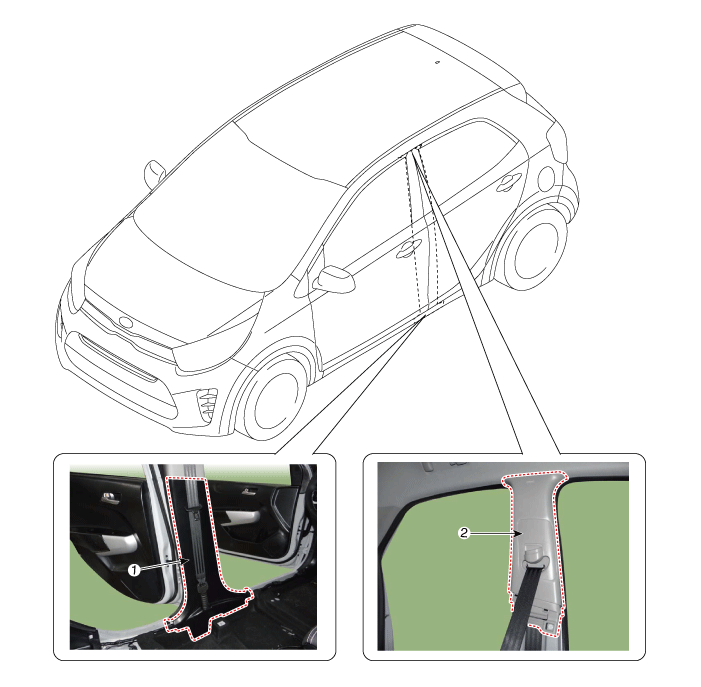 1

2