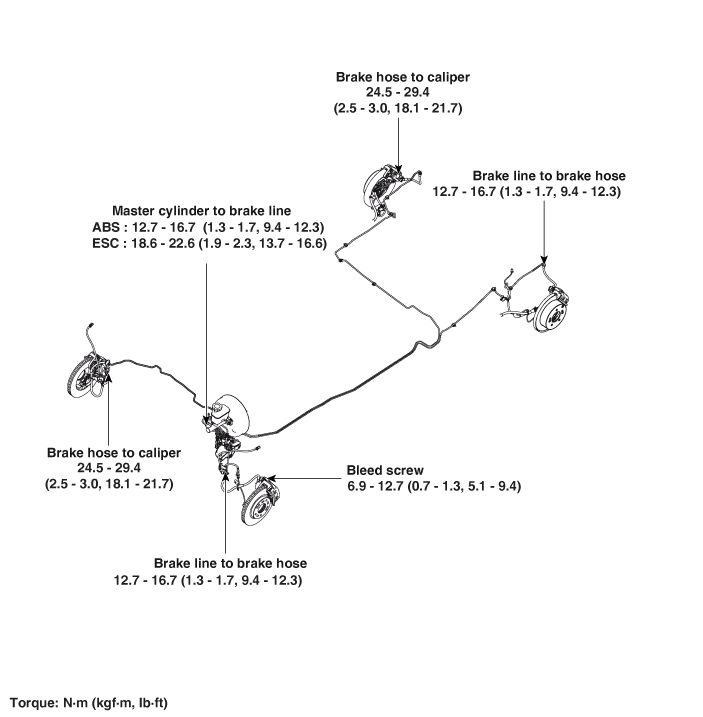 Brake hose to caliper
24.5 - 29.4
(2.5 - 3.0, 18.1 - 21.7)

Brake line to brake hose
12.7 - 16.7 (1.3 - 1.7, 9.4 - 12.3)

Master cylinder to brake line
ABS : 12.7 - 16.7 (1.3 - 1.7, 9.4 - 12.3)
ESC : 18.6 - 22.6 (1.9 - 2.3, 13.7 - 16.6)

Brake hose to caliper
24.5 - 29.4
(2.5 - 3.0, 18.1 - 21.7)

Bleed screw
6.9 - 12.7 (0.7 - 1.3, 5.1 - 9.4)

Brake line to brake hose
12.7 - 16.7 (1.3 - 1.7, 9.4 - 12.3)

Torque: N·m (kgf·m, lb·ft)