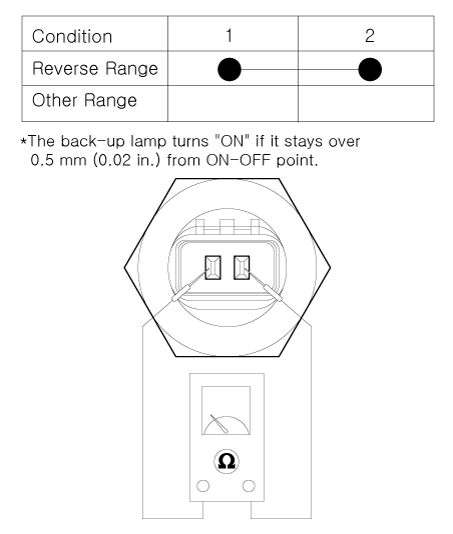 | Condition | 1 | 2 |
|---|---|---|
| Reverse Range | ● | ● |
| Other Range | | |

*The back-up lamp turns "ON" if it stays over 0.5 mm (0.02 in.) from ON-OFF point.

Ω