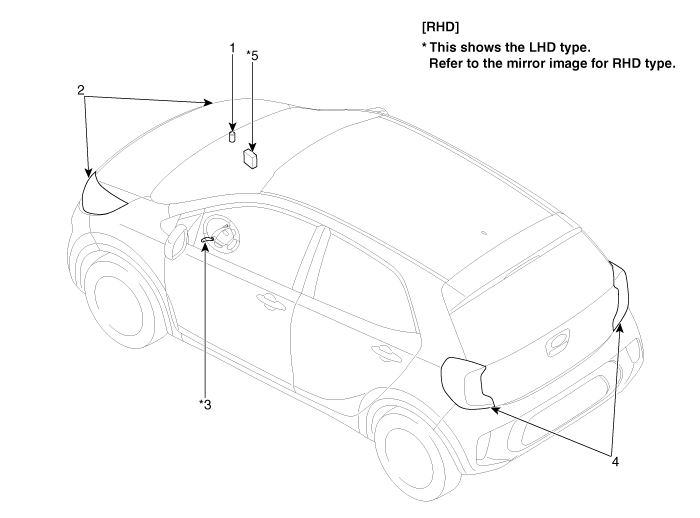 [RHD]
* This shows the LHD type.
Refer to the mirror image for RHD type.

1
*5
2
*3
4