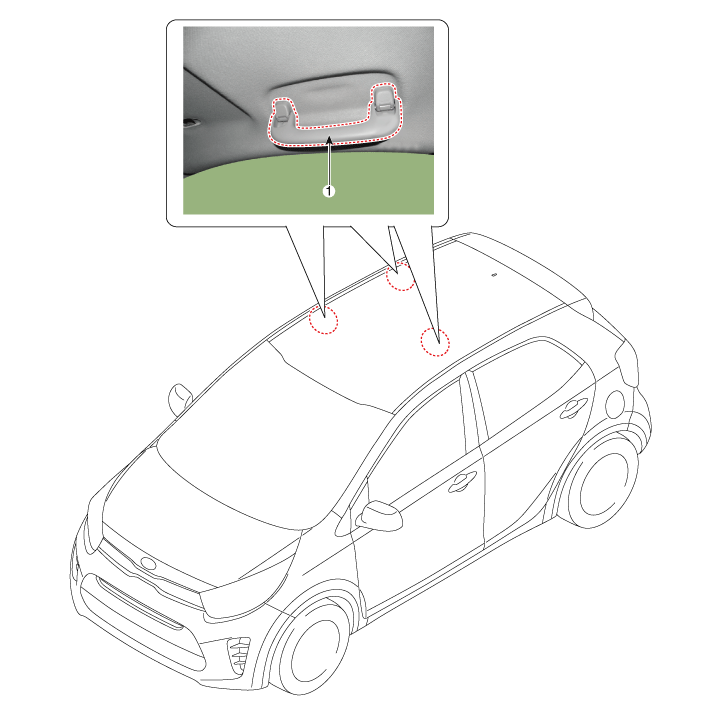 1