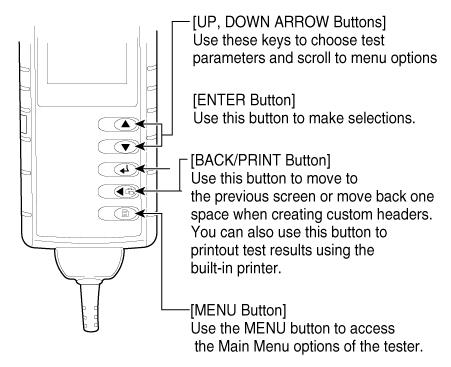 [UP, DOWN ARROW Buttons]
Use these keys to choose test parameters and scroll to menu options

[ENTER Button]
Use this button to make selections.

[BACK/PRINT Button]
Use this button to move to the previous screen or move back one space when creating custom headers. You can also use this button to printout test results using the built-in printer.

[MENU Button]
Use the MENU button to access the Main Menu options of the tester.