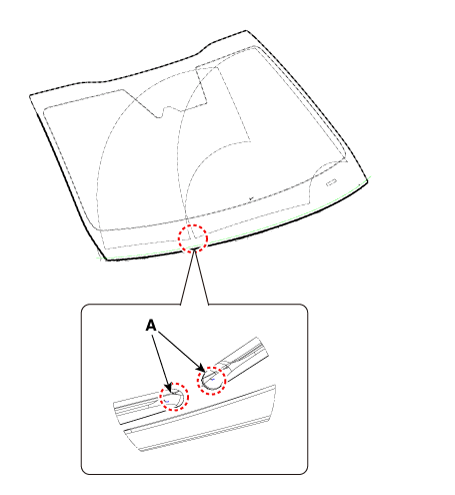 A