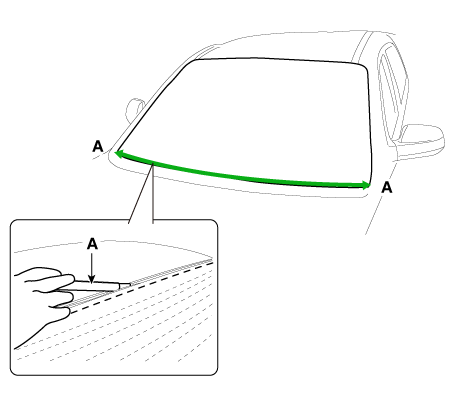 A
A
A