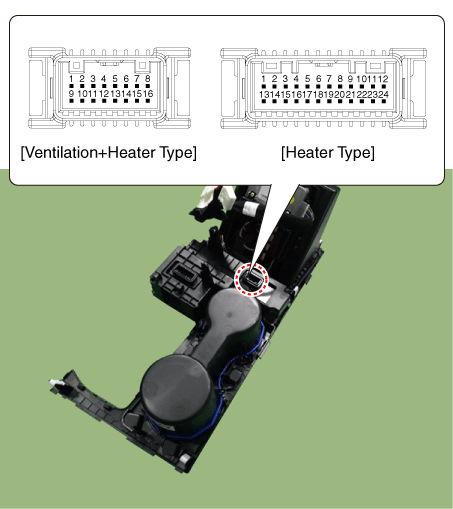 1 2 3 4 5 6 7 8
9 10 11 12 13 14 15 16

[Ventilation+Heater Type]

1 2 3 4 5 6 7 8 9 10 11 12
13 14 15 16 17 18 19 20 21 22 23 24

[Heater Type]