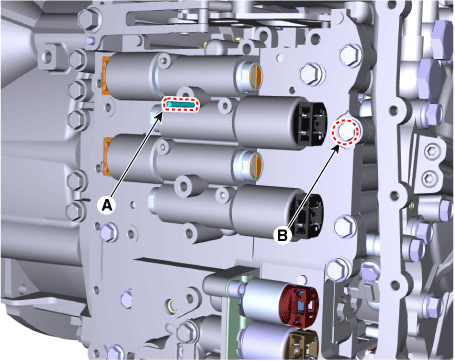 A

B