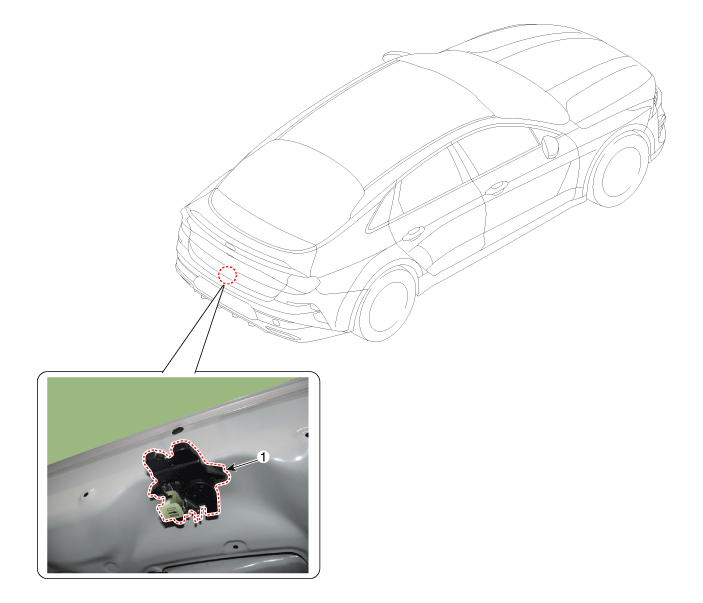 1