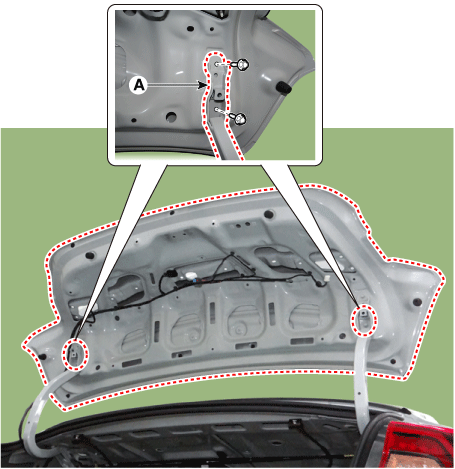 A