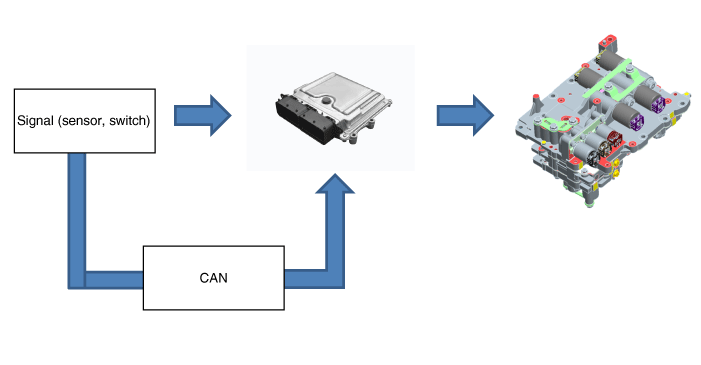 Signal (sensor, switch)

CAN