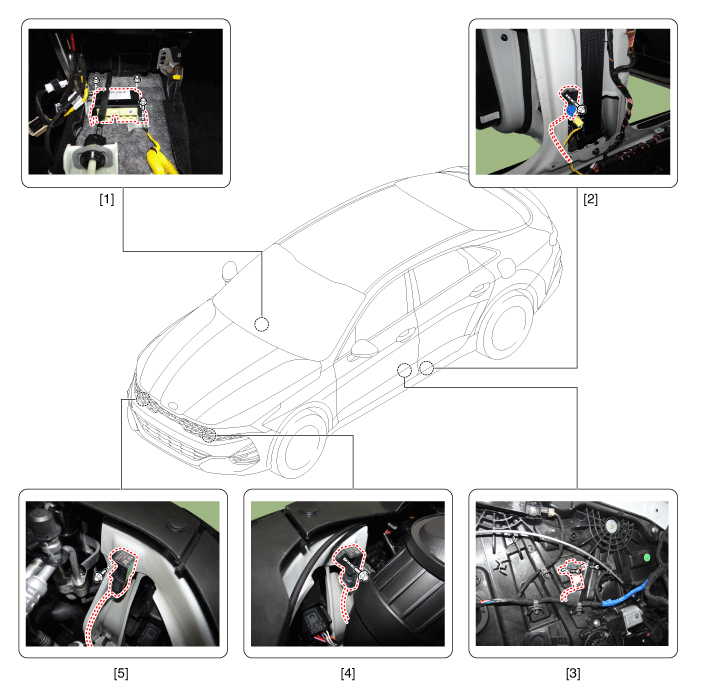 [1]

[2]

[5]

[4]

[3]