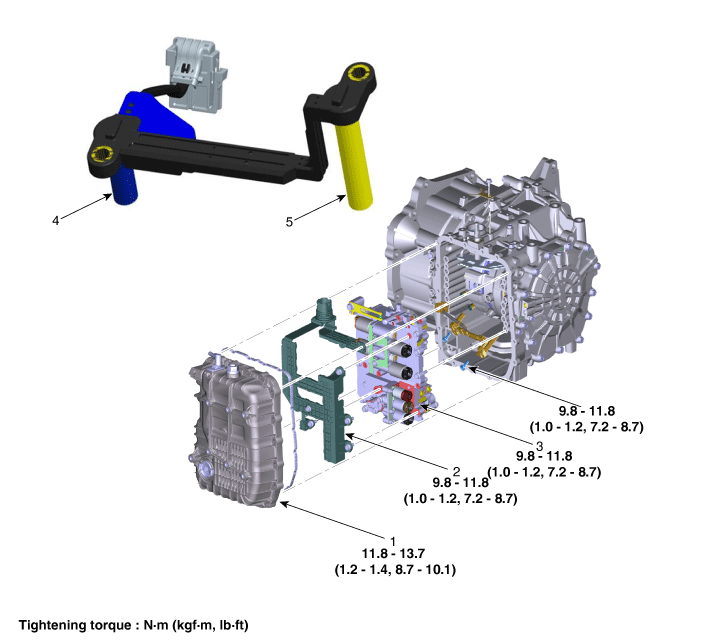 4

5

9.8 - 11.8
(1.0 - 1.2, 7.2 - 8.7)

3
9.8 - 11.8
(1.0 - 1.2, 7.2 - 8.7)

2
9.8 - 11.8
(1.0 - 1.2, 7.2 - 8.7)

1
11.8 - 13.7
(1.2 - 1.4, 8.7 - 10.1)

Tightening torque : N·m (kgf·m, lb·ft)